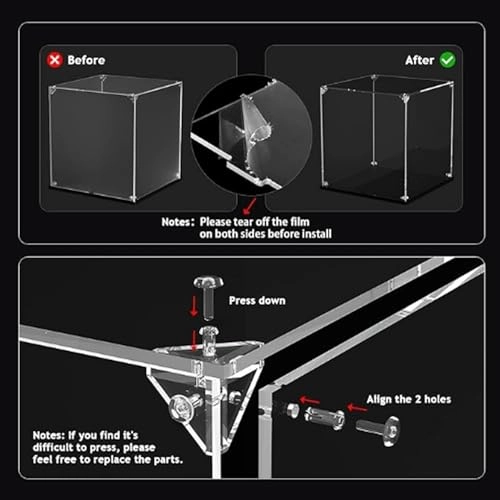 Before

After

Notes: Please tear off the film on both sides before install

Press down

Align the 2 holes

Notes: If you find it's difficult to press, please feel free to replace the parts.