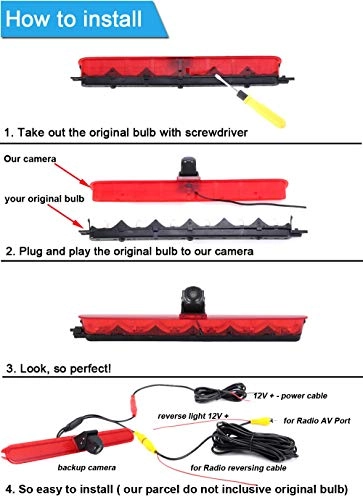 How to install

1. Take out the original bulb with screwdriver

Our camera

your original bulb

2. Plug and play the original bulb to our camera

3. Look, so perfect!

12V + - power cable

reverse light 12V +

for Radio AV Port

backup camera

for Radio reversing cable

4. So easy to install ( our parcel do not inclusive original bulb)