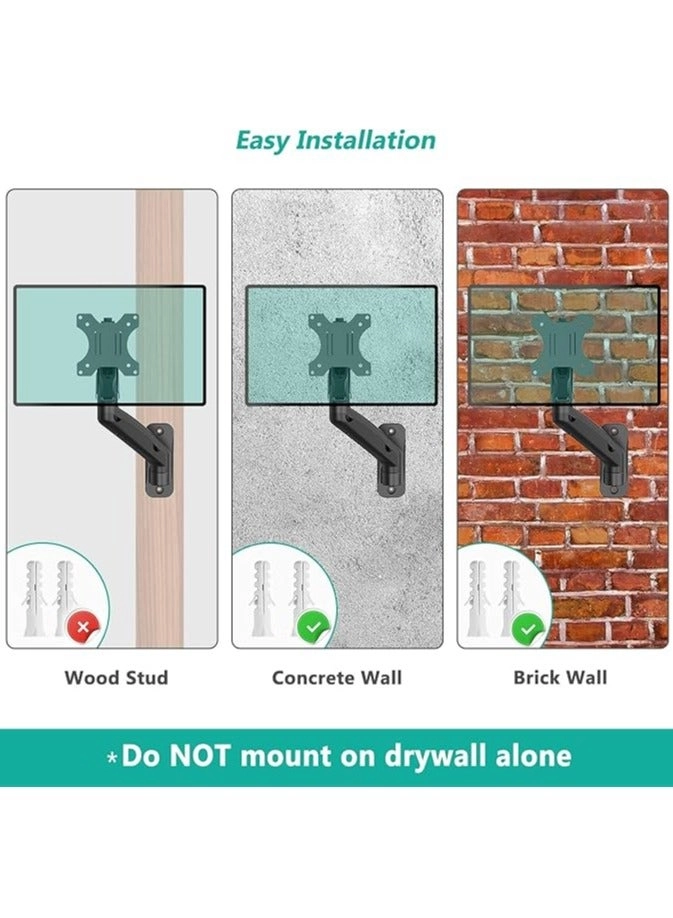 Easy Installation

Wood Stud

Concrete Wall

Brick Wall

*Do NOT mount on drywall alone