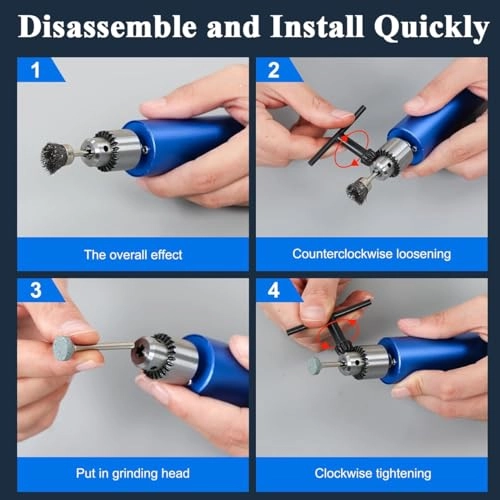 Disassemble and Install Quickly

1

The overall effect

2

Counterclockwise loosening

3

Put in grinding head

4

Clockwise tightening