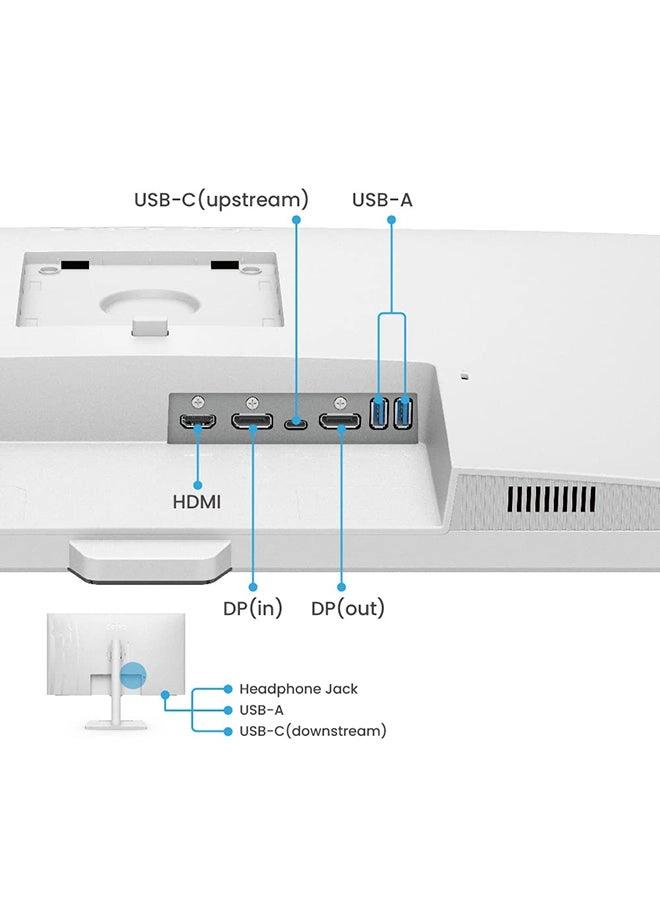 USB-C(upstream)

USB-A

HDMI

DP(in)

DP(out)

Headphone Jack

USB-A

USB-C(downstream)