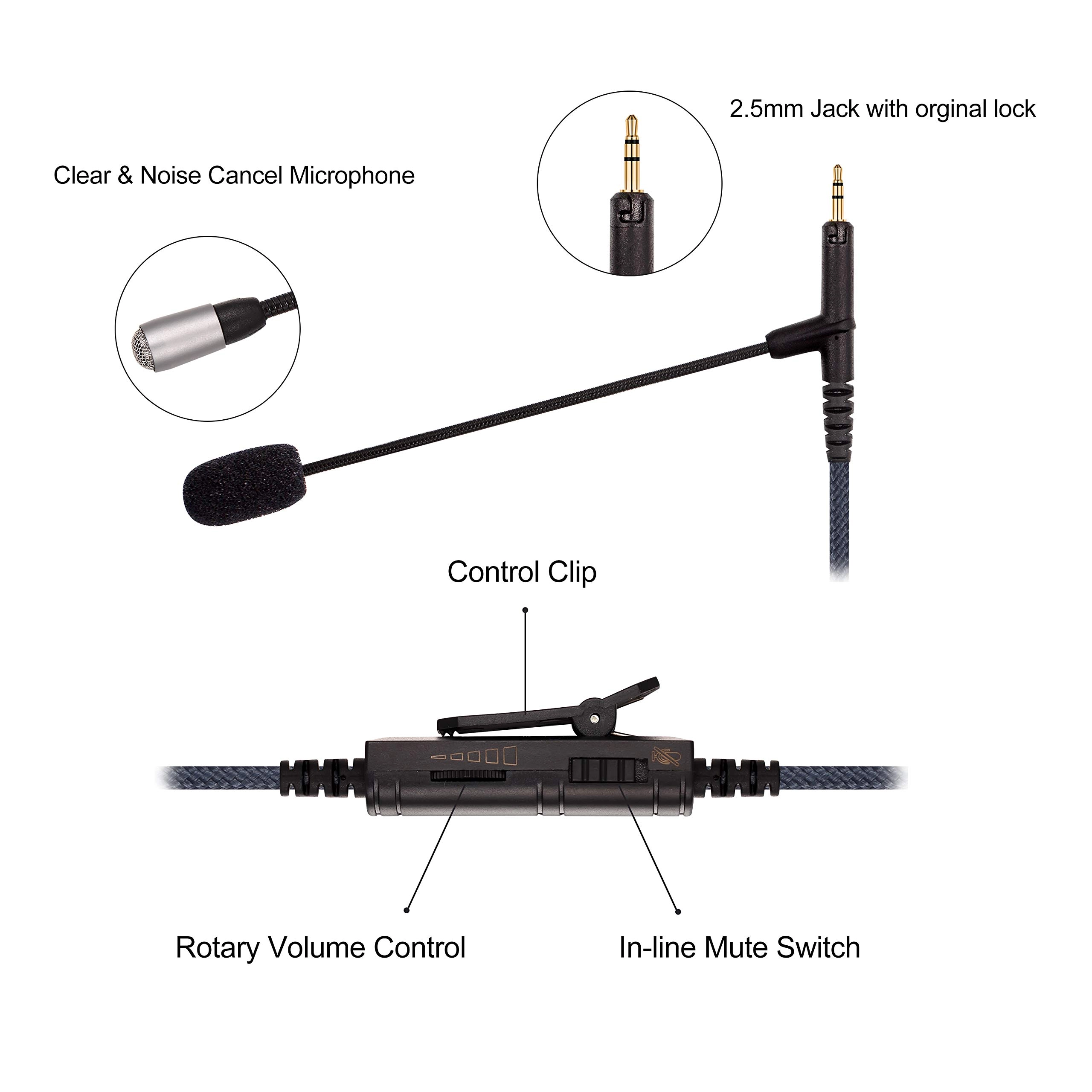 2.5mm Jack with orginal lock

Clear & Noise Cancel Microphone

Control Clip

Rotary Volume Control

In-line Mute Switch