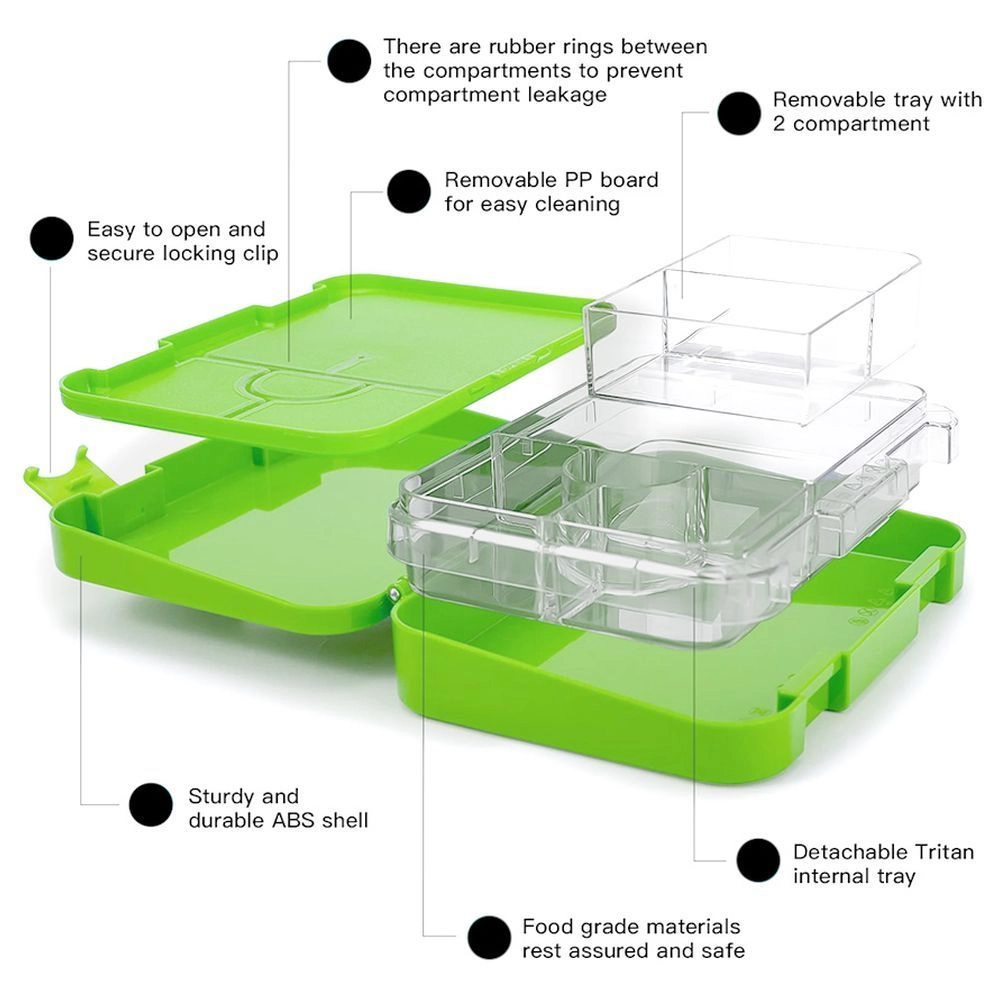 There are rubber rings between the compartments to prevent compartment leakage

Removable tray with 2 compartment

Removable PP board for easy cleaning

Easy to open and secure locking clip

Sturdy and durable ABS shell

Detachable Tritan internal tray

Food grade materials rest assured and safe