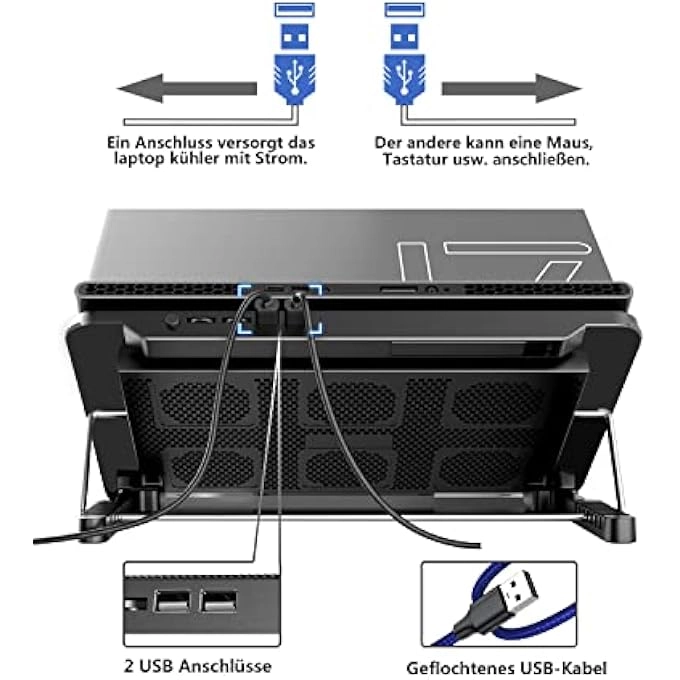 Ein Anschluss versorgt das laptop kühler mit Strom.

Der andere kann eine Maus, Tastatur usw. anschließen.

2 USB Anschlüsse

Geflochtenes USB-Kabel