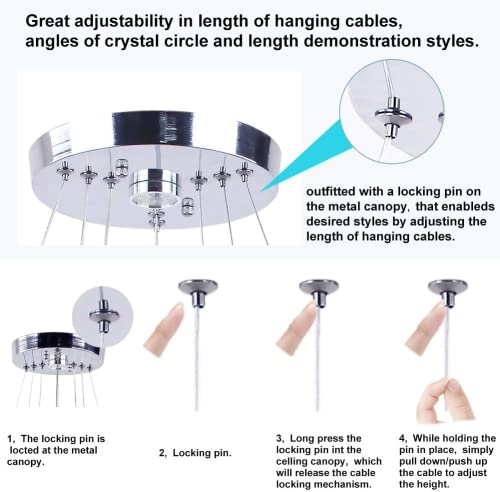 Great adjustability in length of hanging cables, angles of crystal circle and length demonstration styles.

outfitted with a locking pin on the metal canopy, that enableds desired styles by adjusting the length of hanging cables.

1, The locking pin is locted at the metal canopy.

2, Locking pin.

3, Long press the locking pin int the celling canopy, which will release the cable locking mechanism.

4, While holding the pin in place, simply pull down/push up the cable to adjust the height.