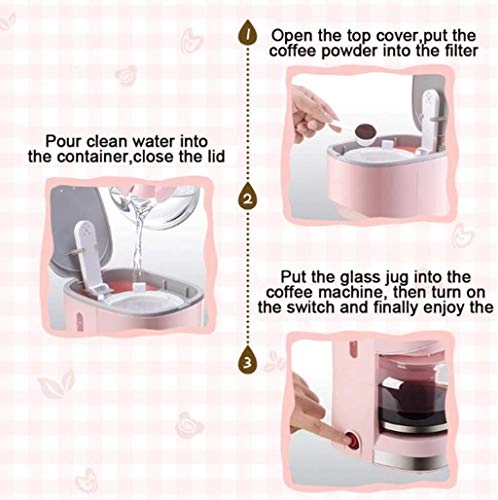 1

Open the top cover,put the coffee powder into the filter

Pour clean water into the container,close the lid

2

Put the glass jug into the coffee machine, then turn on the switch and finally enjoy the

3