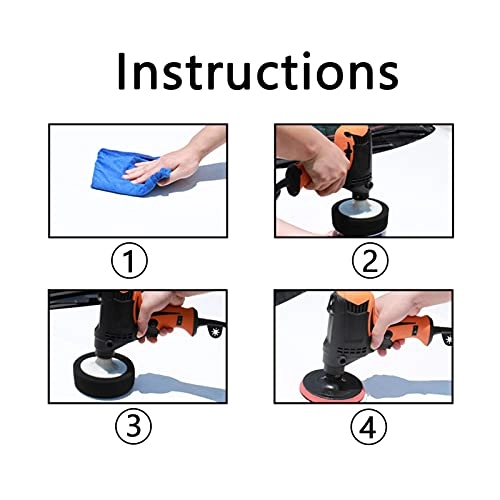 Instructions

①

②

③

④