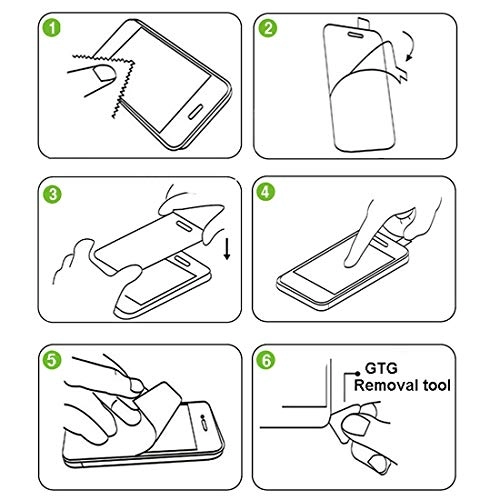 1

2

3

4

5

6

GTG
Removal tool