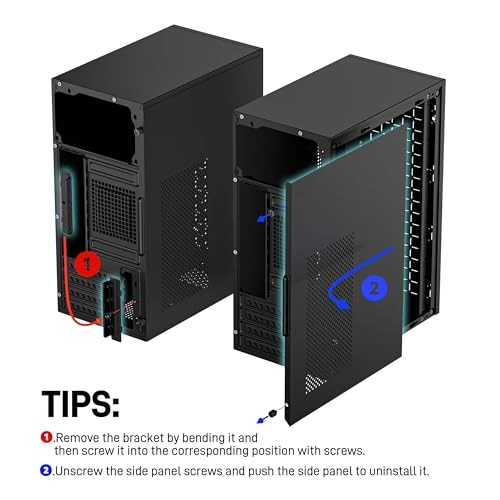 1

2

TIPS:

1.Remove the bracket by bending it and then screw it into the corresponding position with screws.

2.Unscrew the side panel screws and push the side panel to uninstall it.