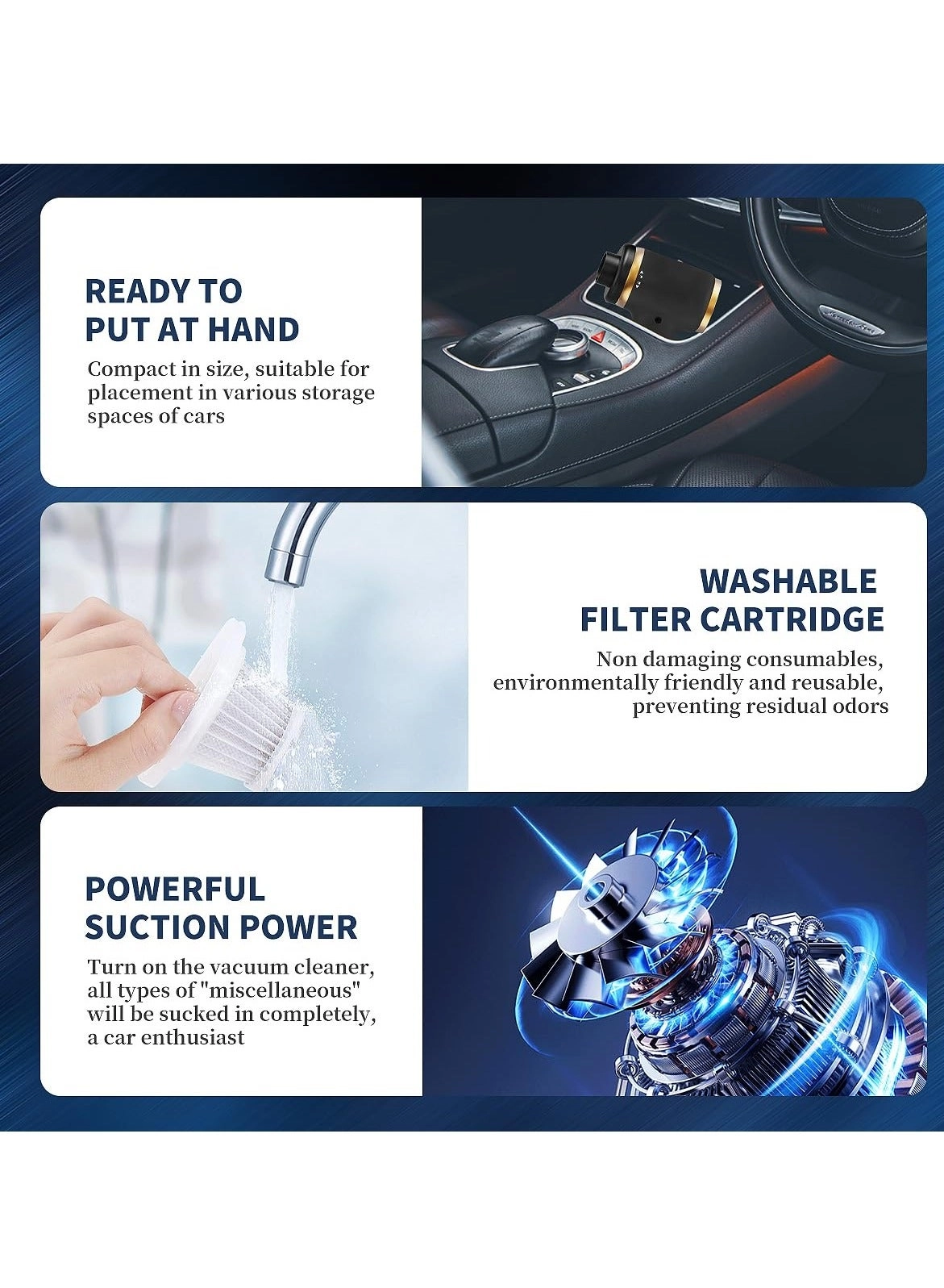 READY TO PUT AT HAND

Compact in size, suitable for placement in various storage spaces of cars

WASHABLE FILTER CARTRIDGE

Non damaging consumables, environmentally friendly and reusable, preventing residual odors

POWERFUL SUCTION POWER

Turn on the vacuum cleaner, all types of "miscellaneous" will be sucked in completely, a car enthusiast