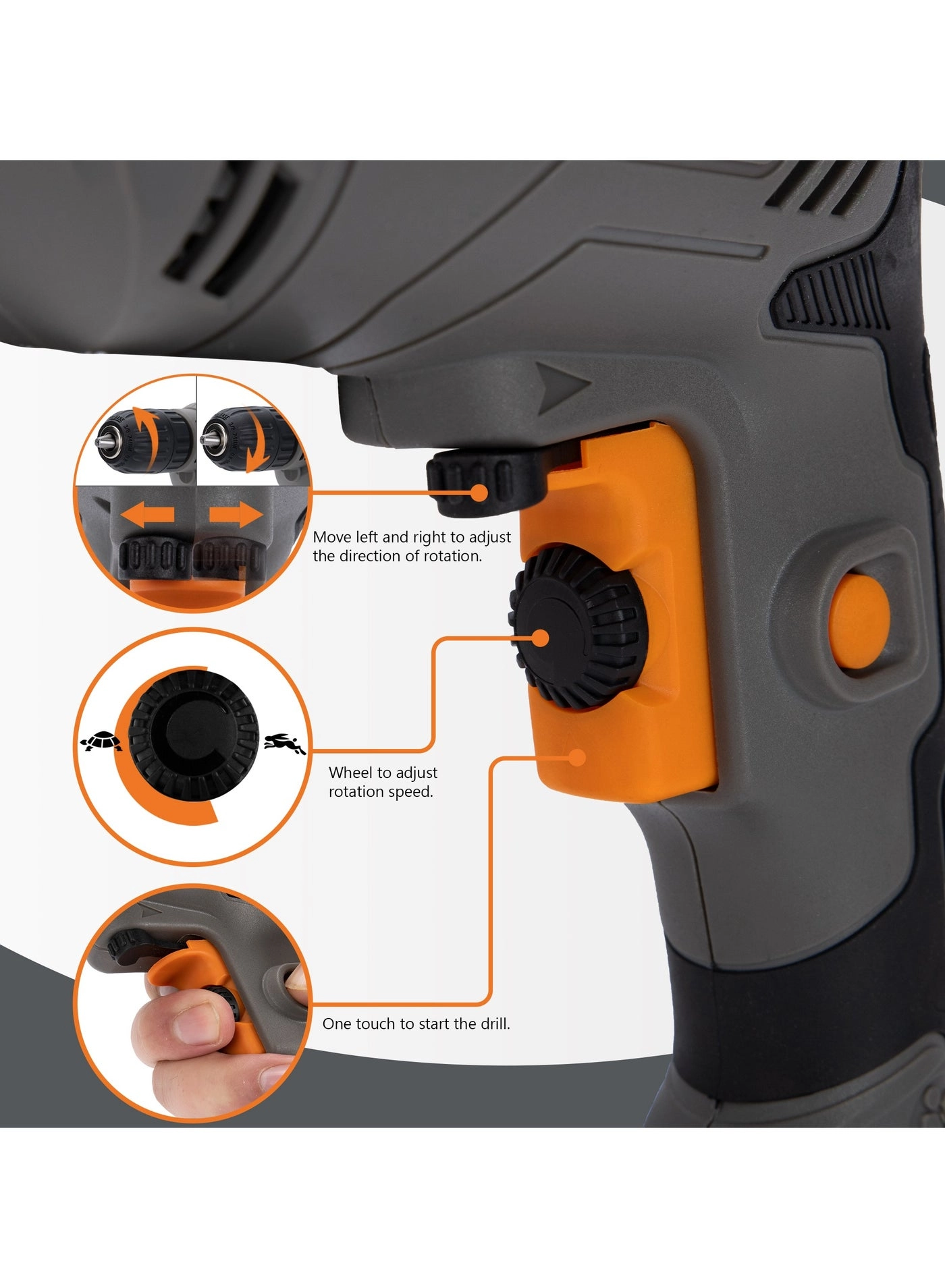 Move left and right to adjust the direction of rotation.

Wheel to adjust rotation speed.

One touch to start the drill.