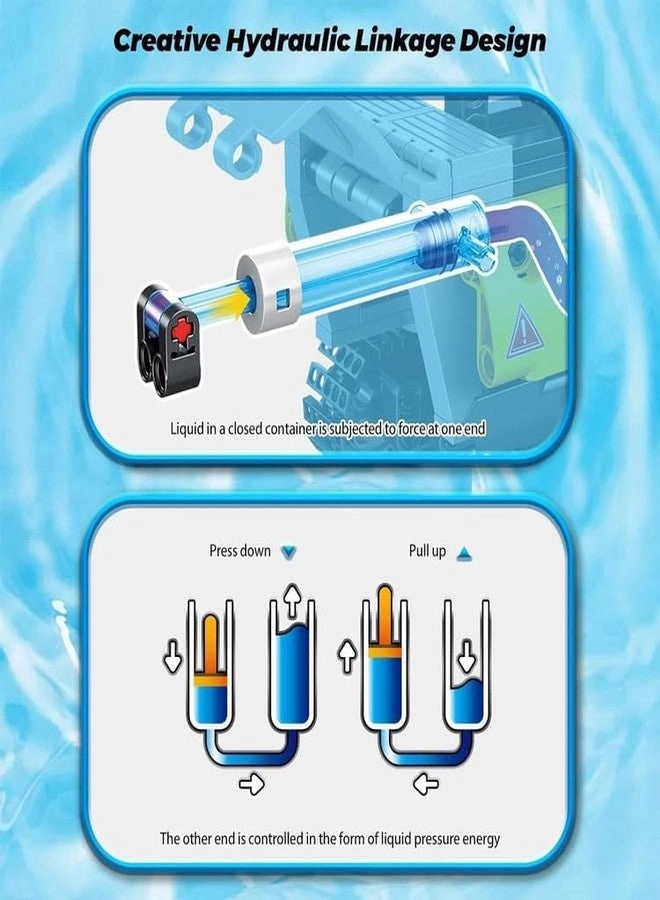 Creative Hydraulic Linkage Design

Liquid in a closed container is subjected to force at one end

Press down

Pull up

The other end is controlled in the form of liquid pressure energy