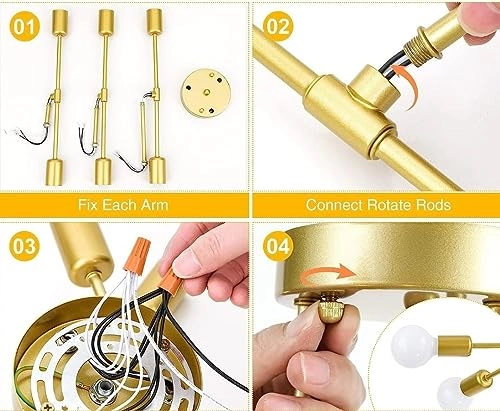 01

Fix Each Arm

02

Connect Rotate Rods

03

04