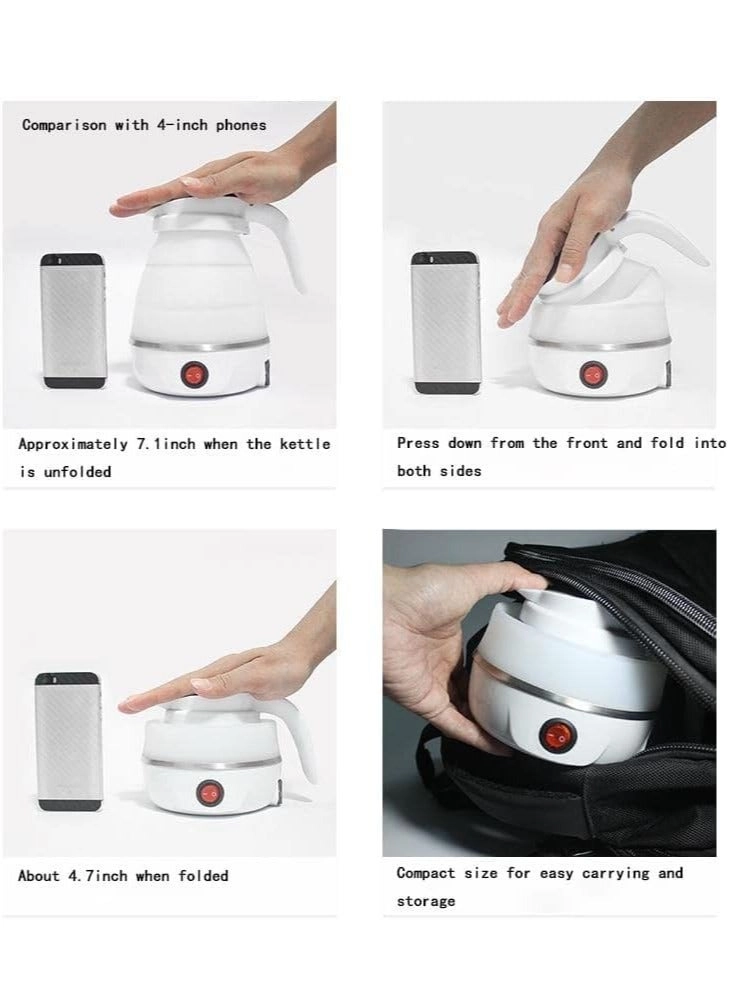 Comparison with 4-inch phones

Approximately 7.1inch when the kettle is unfolded

Press down from the front and fold into both sides

About 4.7inch when folded

Compact size for easy carrying and storage