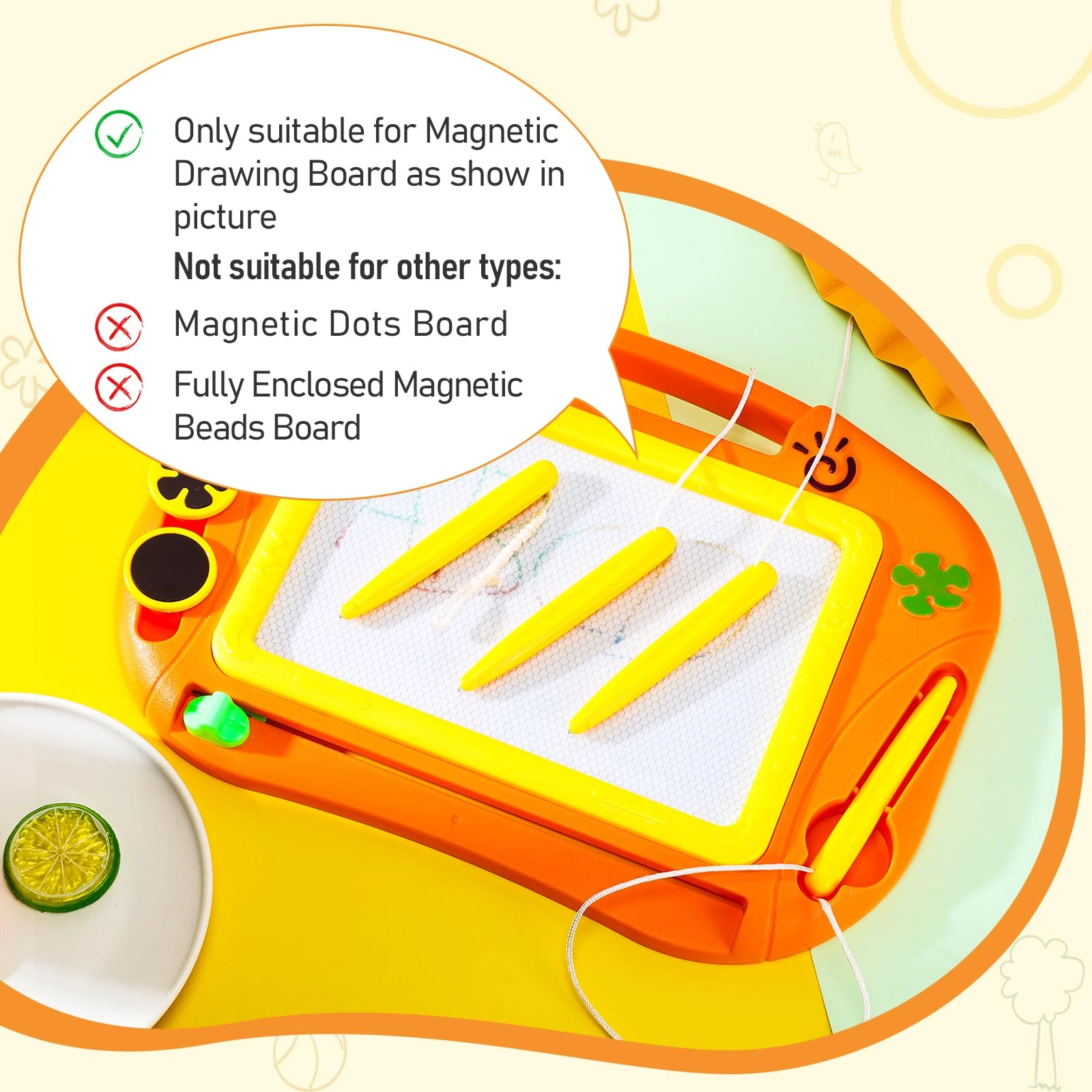 Only suitable for Magnetic Drawing Board as show in picture

Not suitable for other types:

Magnetic Dots Board

Fully Enclosed Magnetic Beads Board