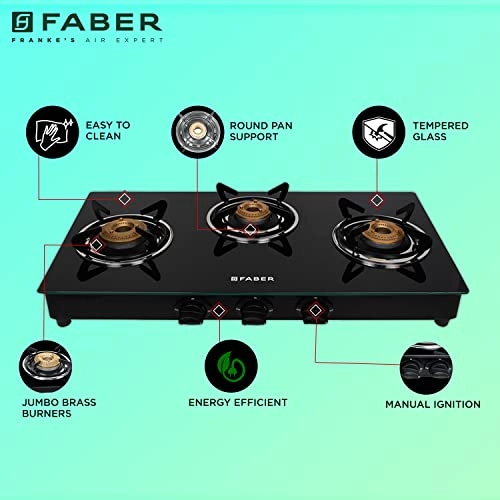 FABER
FRANKE'S AIR EXPERT

EASY TO CLEAN

ROUND PAN SUPPORT

TEMPERED GLASS

FABER

JUMBO BRASS BURNERS

ENERGY EFFICIENT

MANUAL IGNITION