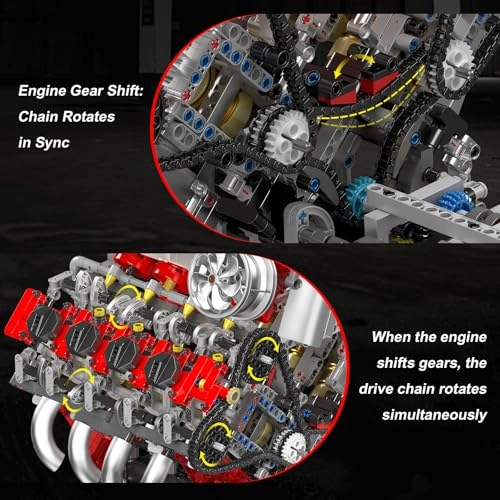 Engine Gear Shift:
Chain Rotates
in Sync

When the engine shifts gears, the drive chain rotates simultaneously