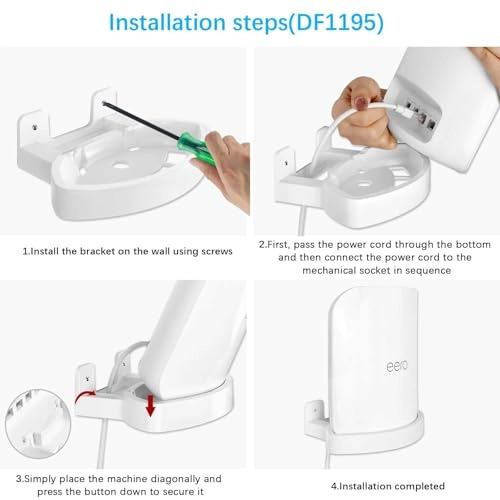 Installation steps(DF1195)

1.Install the bracket on the wall using screws

2.First, pass the power cord through the bottom and then connect the power cord to the mechanical socket in sequence

eero

3.Simply place the machine diagonally and press the button down to secure it

4.Installation completed