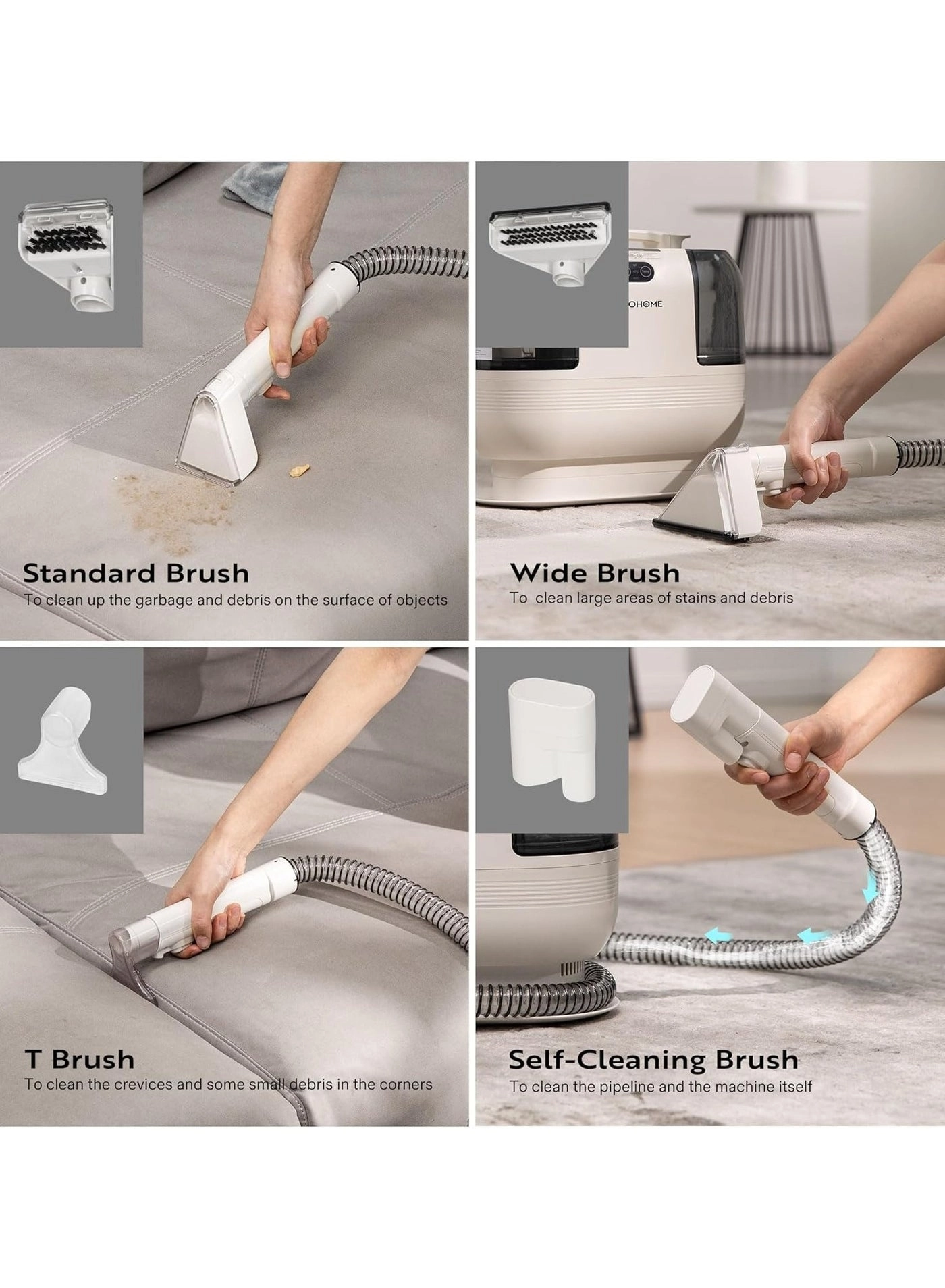 Standard Brush
To clean up the garbage and debris on the surface of objects

OHOME

Wide Brush
To clean large areas of stains and debris

T Brush
To clean the crevices and some small debris in the corners

Self-Cleaning Brush
To clean the pipeline and the machine itself