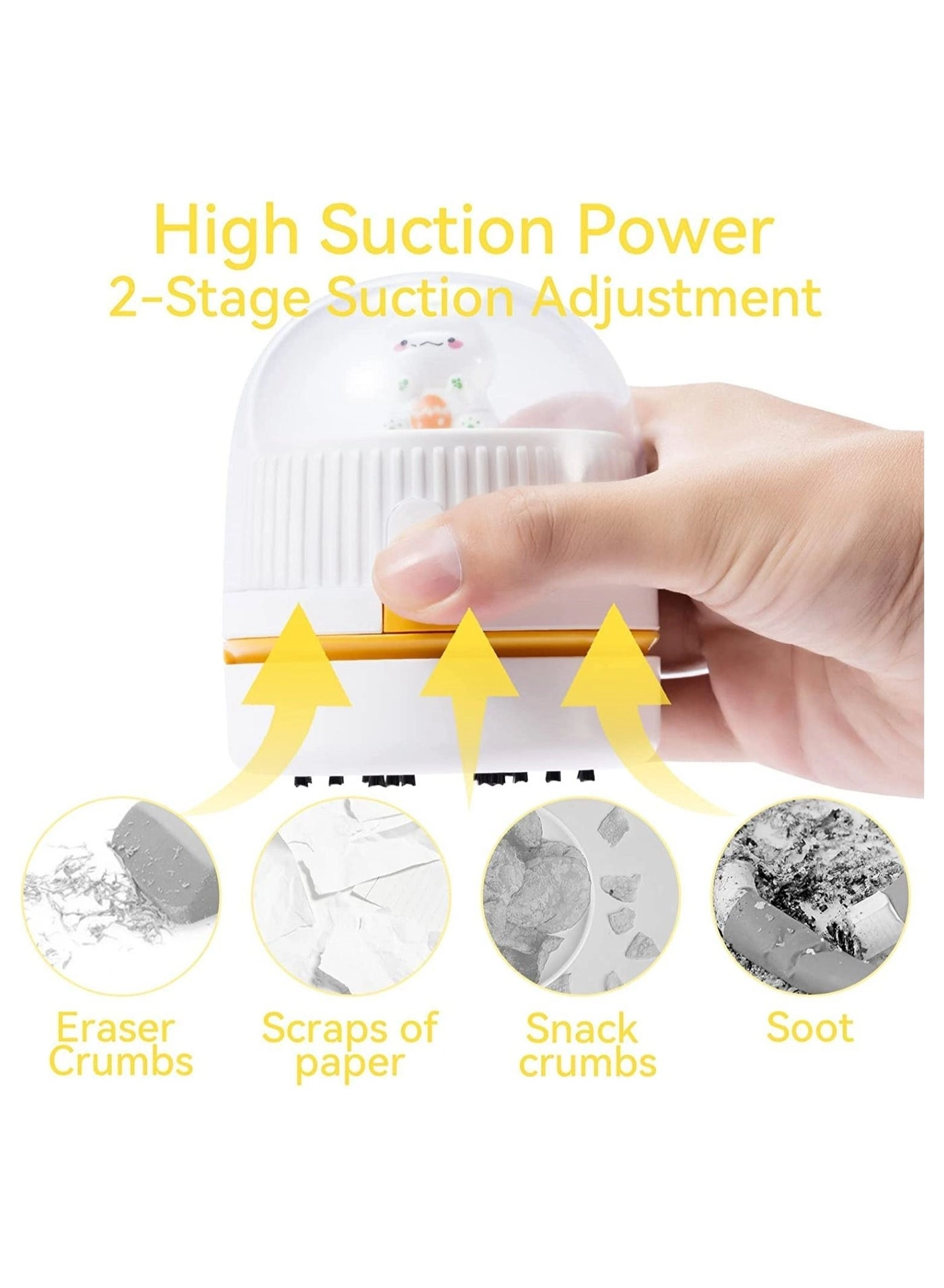 High Suction Power
2-Stage Suction Adjustment

Eraser Crumbs

Scraps of paper

Snack crumbs

Soot