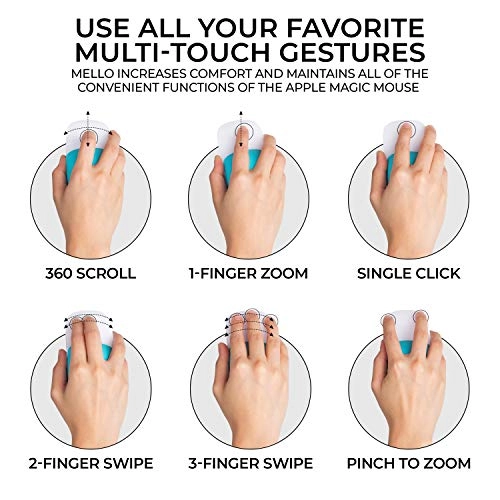 USE ALL YOUR FAVORITE MULTI-TOUCH GESTURES

MELLO INCREASES COMFORT AND MAINTAINS ALL OF THE CONVENIENT FUNCTIONS OF THE APPLE MAGIC MOUSE

360 SCROLL

1-FINGER ZOOM

SINGLE CLICK

2-FINGER SWIPE

3-FINGER SWIPE

PINCH TO ZOOM