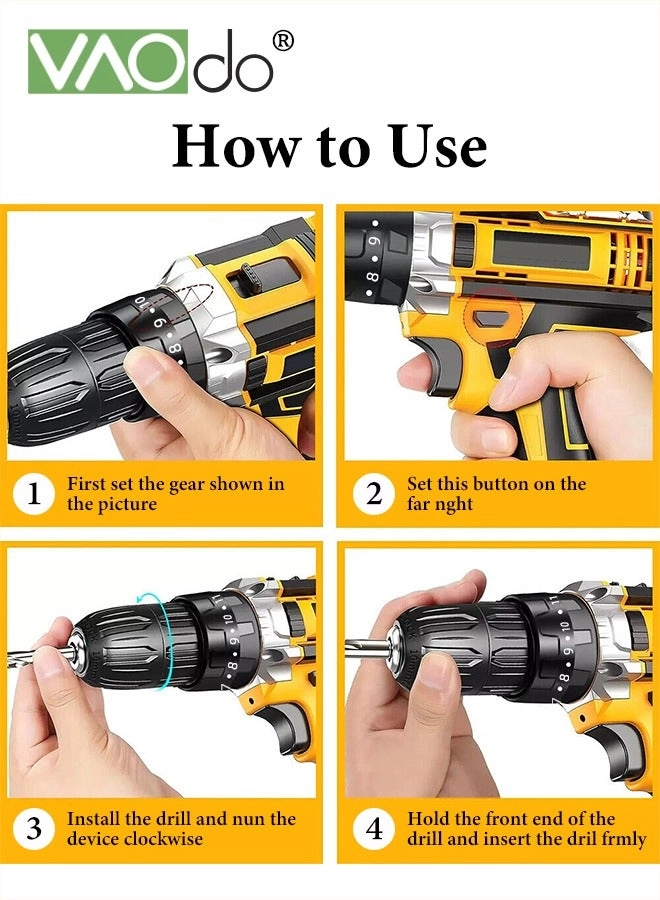 VAOdo®

How to Use

1 First set the gear shown in the picture

2 Set this button on the far nght

3 Install the drill and nun the device clockwise

4 Hold the front end of the drill and insert the dril frmly