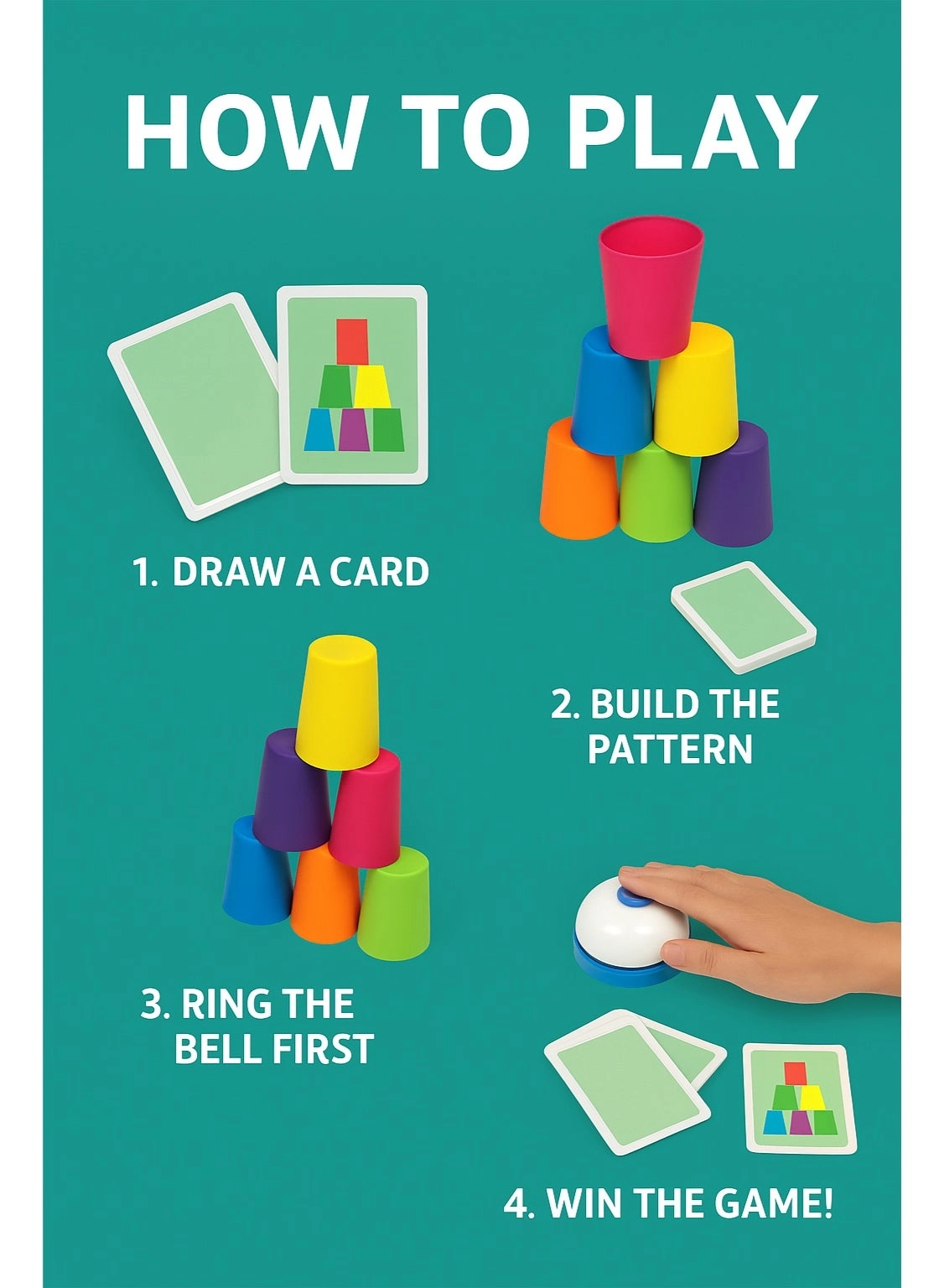 HOW TO PLAY

1. DRAW A CARD

2. BUILD THE PATTERN

3. RING THE BELL FIRST

4. WIN THE GAME!