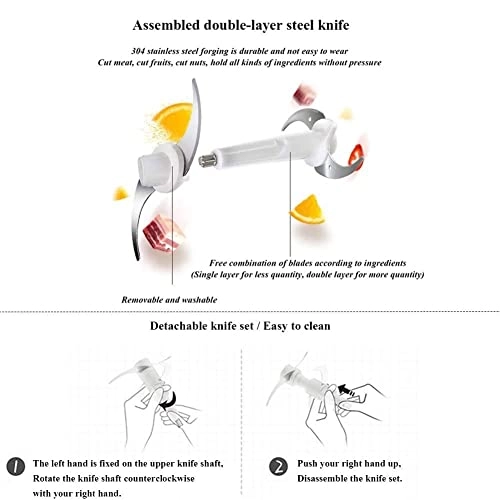 Assembled double-layer steel knife

304 stainless steel forging is durable and not easy to wear
Cut meat, cut fruits, cut nuts, hold all kinds of ingredients without pressure

Free combination of blades according to ingredients
(Single layer for less quantity, double layer for more quantity)

Removable and washable

Detachable knife set / Easy to clean

1 The left hand is fixed on the upper knife shaft, Rotate the knife shaft counterclockwise with your right hand.

2 Push your right hand up, Disassemble the knife set.