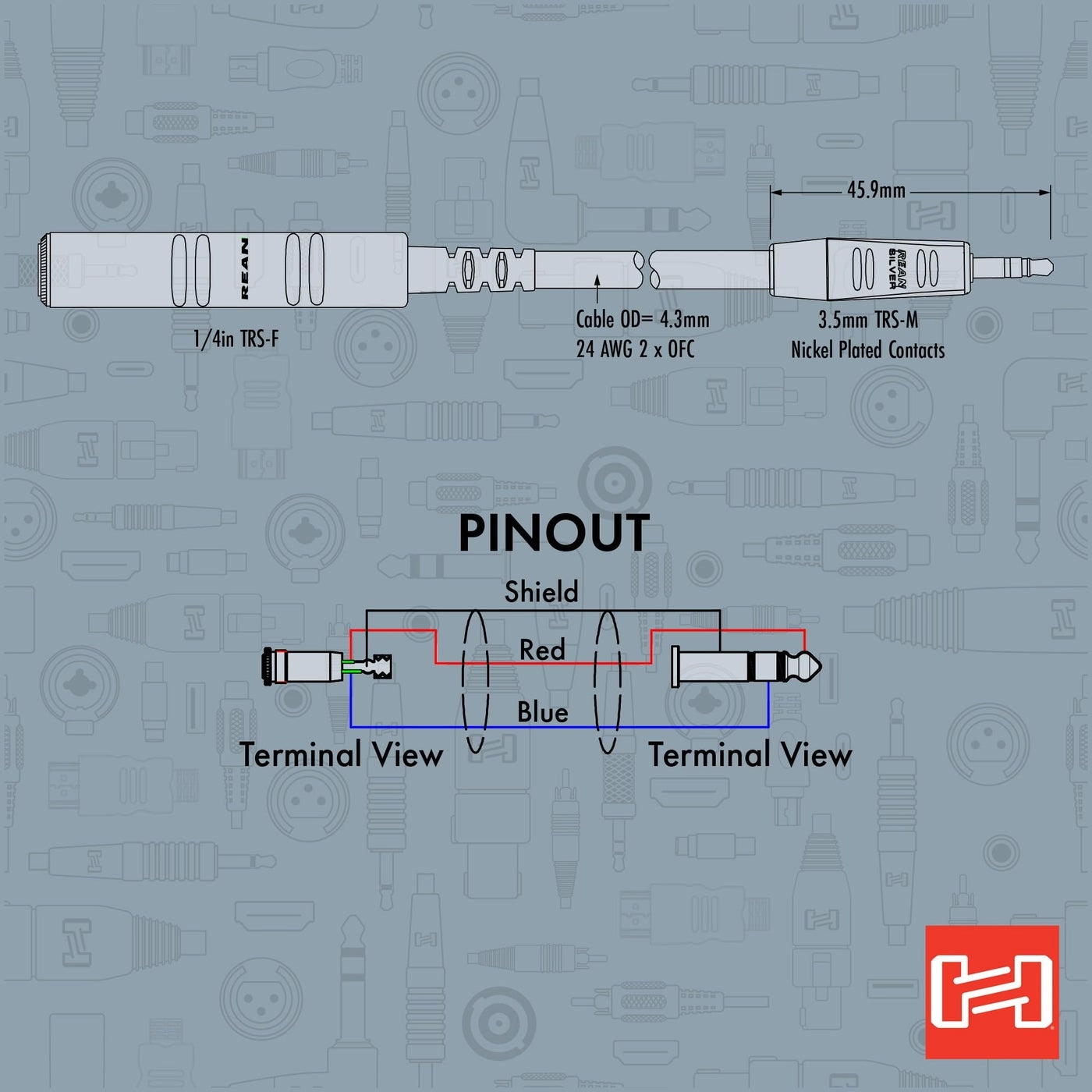 45.9mm

REAN

REAN SILVER

1/4in TRS-F

Cable OD= 4.3mm
24 AWG 2 x OFC

3.5mm TRS-M
Nickel Plated Contacts

PINOUT

Shield

Red

Blue

Terminal View

Terminal View