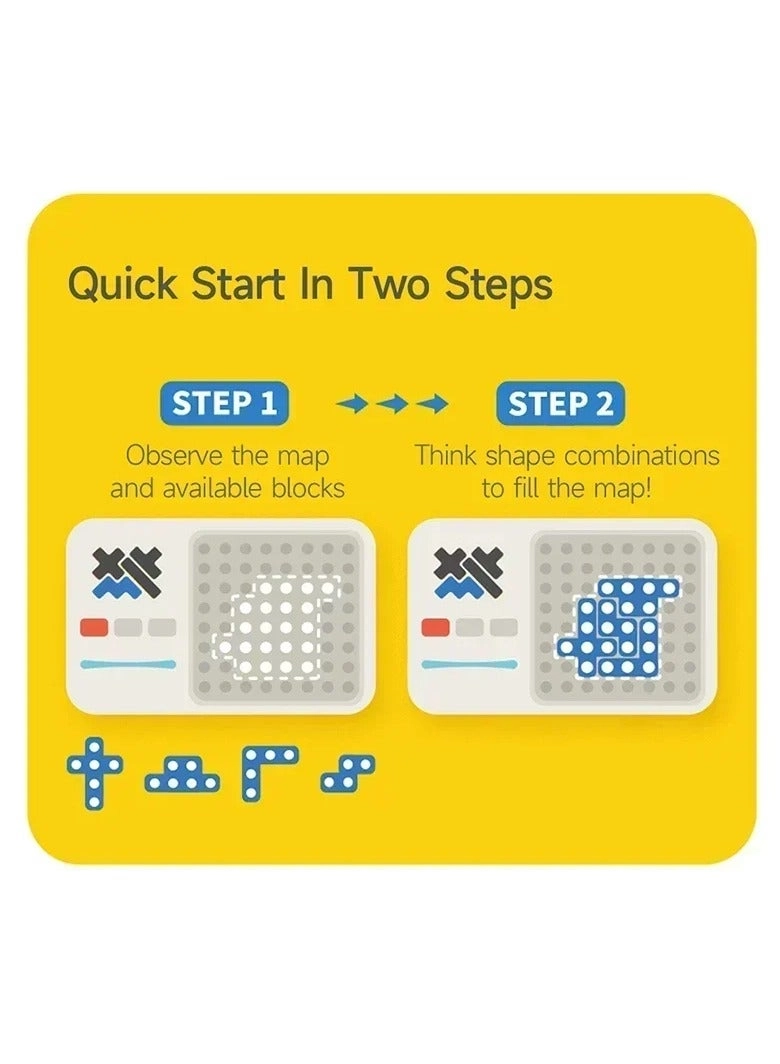 Quick Start In Two Steps

STEP 1

Observe the map and available blocks

STEP 2

Think shape combinations to fill the map!