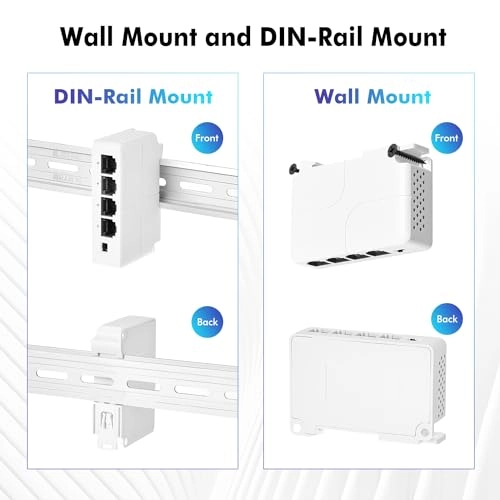 Wall Mount and DIN-Rail Mount

DIN-Rail Mount

Front

Back

Wall Mount

Front

Back