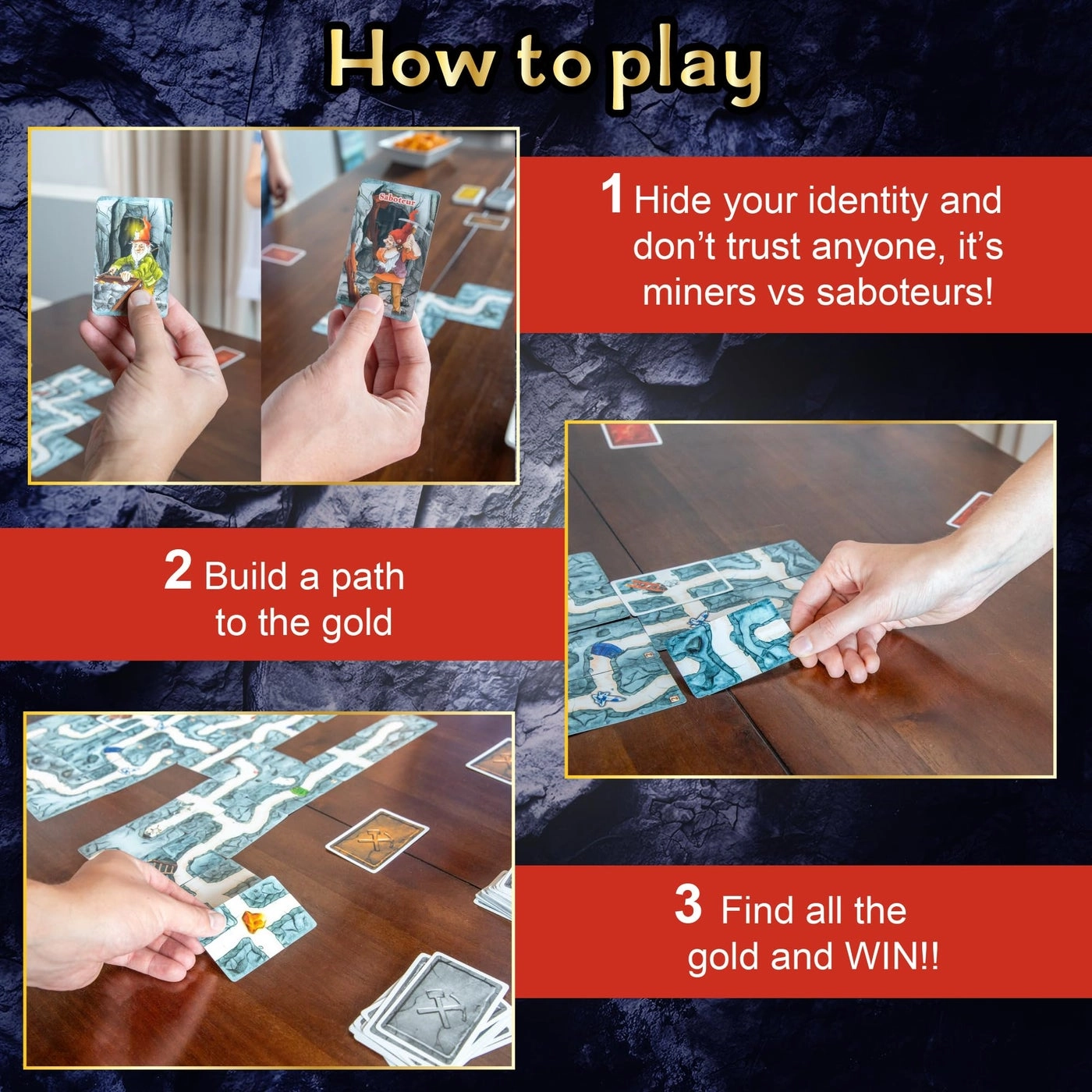 How to play

Saboteur

1 Hide your identity and don't trust anyone, it's miners vs saboteurs!

2 Build a path to the gold

3 Find all the gold and WIN!!