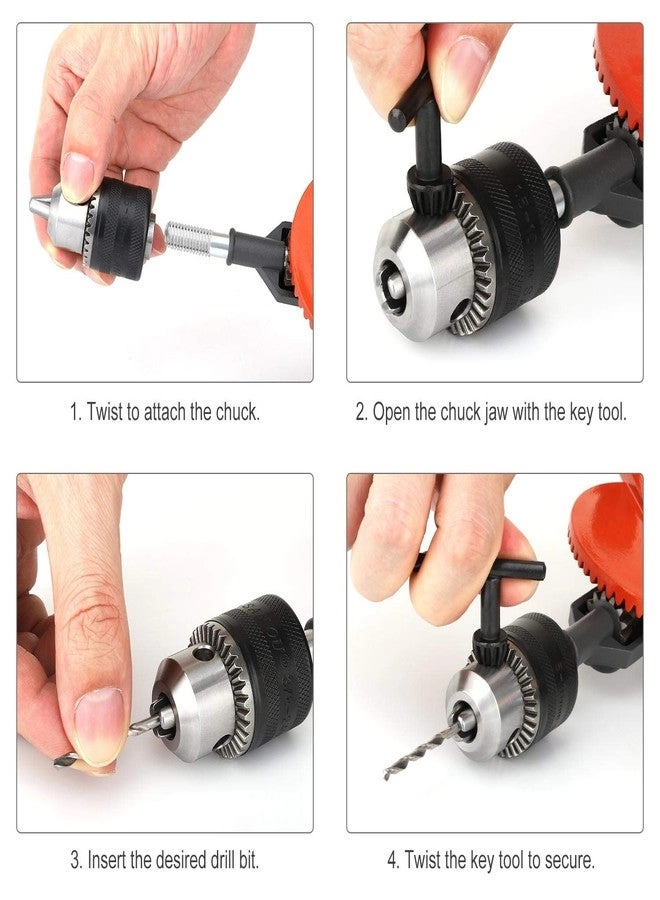 1. Twist to attach the chuck.

2. Open the chuck jaw with the key tool.

3. Insert the desired drill bit.

4. Twist the key tool to secure.