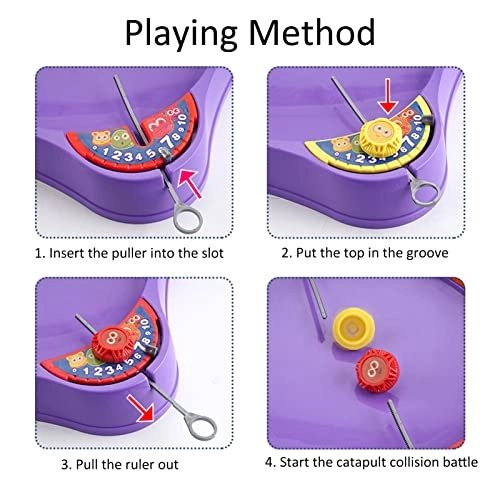 Playing Method

0 1 2 3 4 5 6 7 8 9 10

1. Insert the puller into the slot

0 1 2 3 4 5 6 7 8 9 10

2. Put the top in the groove

0 1 2 3 4 5 6 7 8 9 10

3. Pull the ruler out

4. Start the catapult collision battle