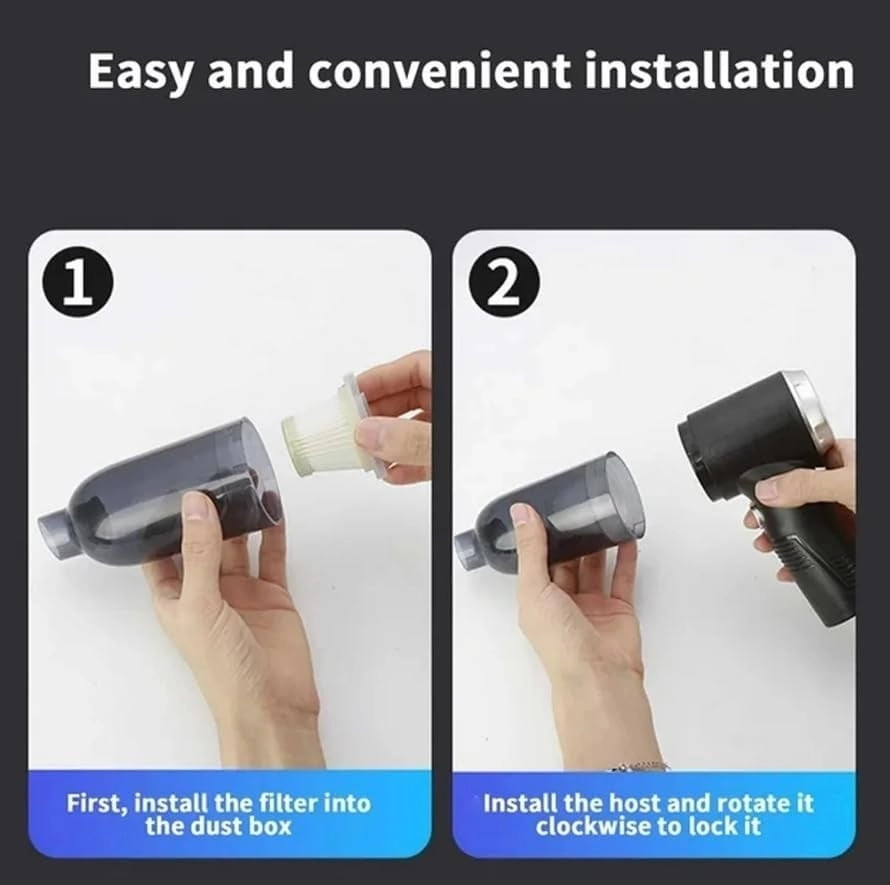 Easy and convenient installation

1

First, install the filter into the dust box

2

Install the host and rotate it clockwise to lock it