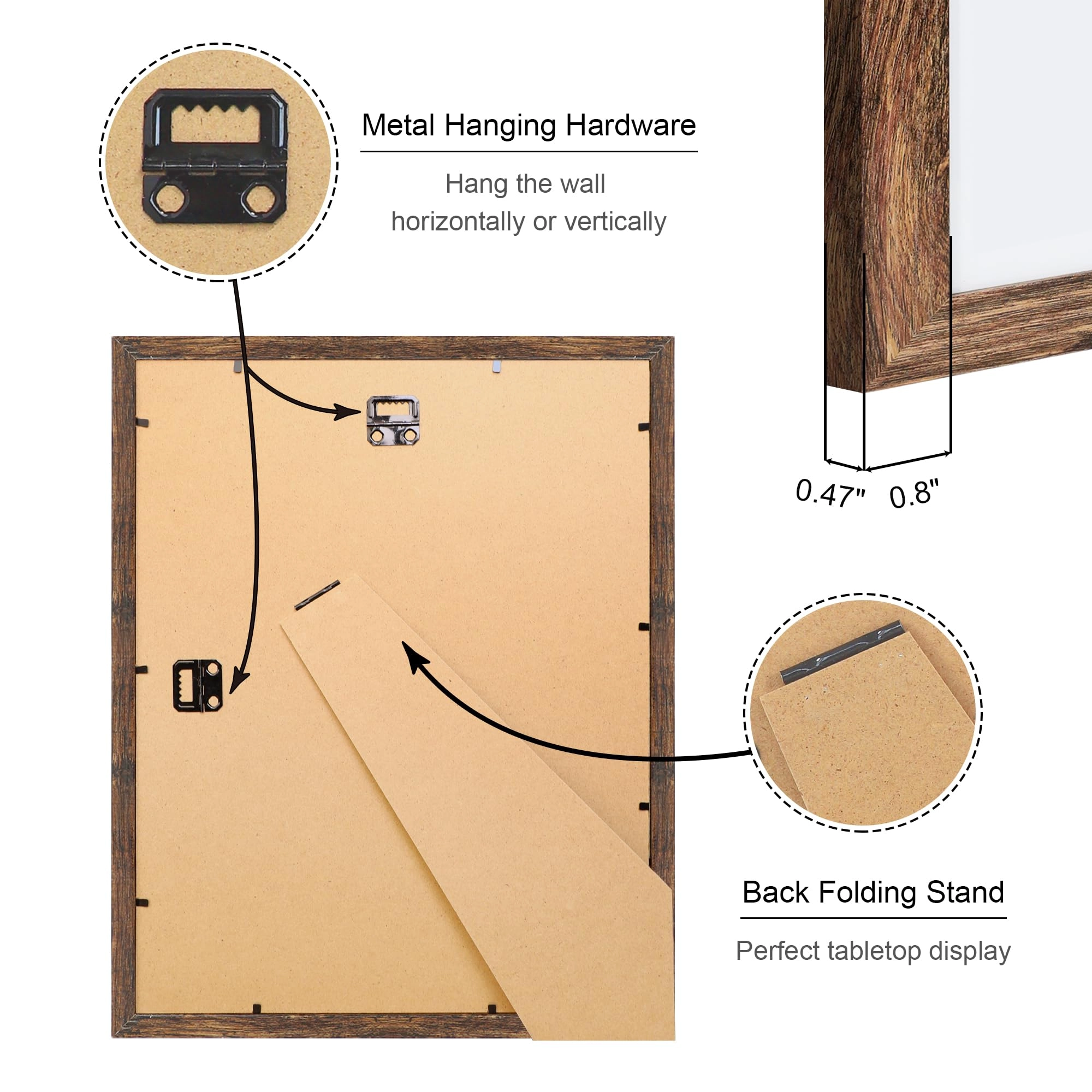 Metal Hanging Hardware

Hang the wall horizontally or vertically

0.47" 0.8"

Back Folding Stand

Perfect tabletop display