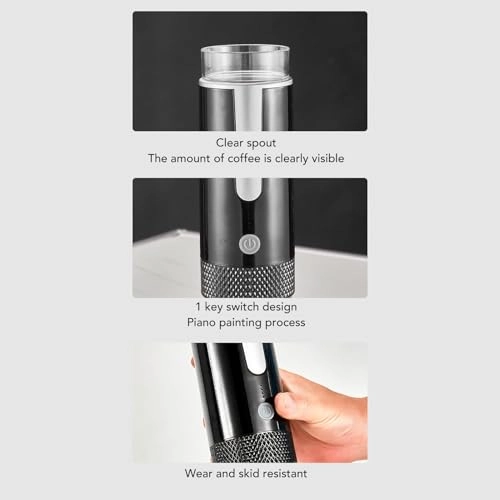 Clear spout
The amount of coffee is clearly visible

1 key switch design
Piano painting process

Wear and skid resistant