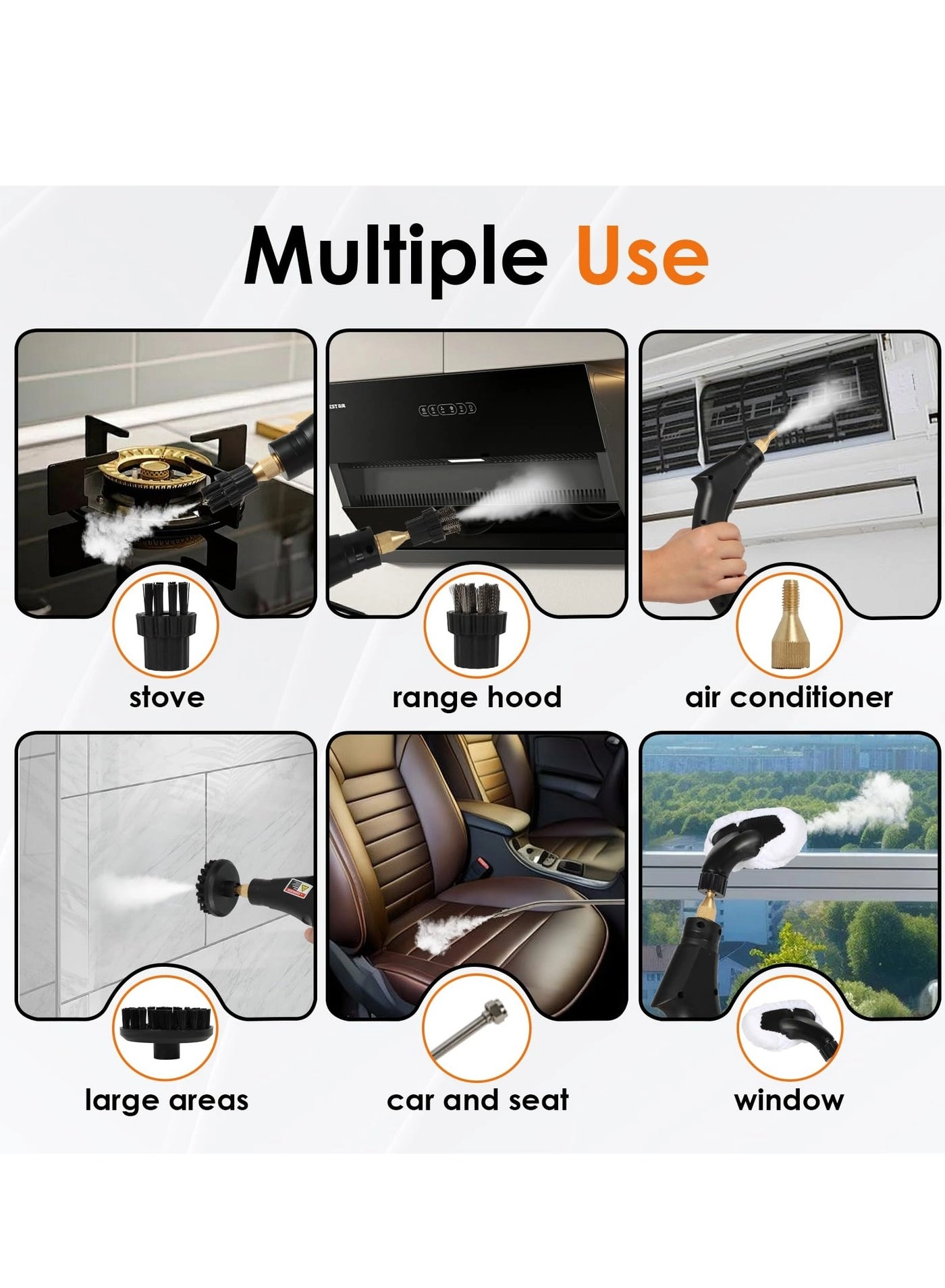 Multiple Use

stove

range hood

air conditioner

large areas

car and seat

window