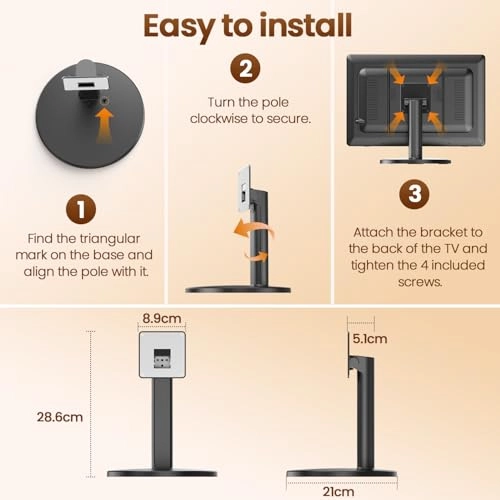 Easy to install

1

Find the triangular mark on the base and align the pole with it.

2

Turn the pole clockwise to secure.

3

Attach the bracket to the back of the TV and tighten the 4 included screws.

8.9cm

28.6cm

5.1cm

21cm