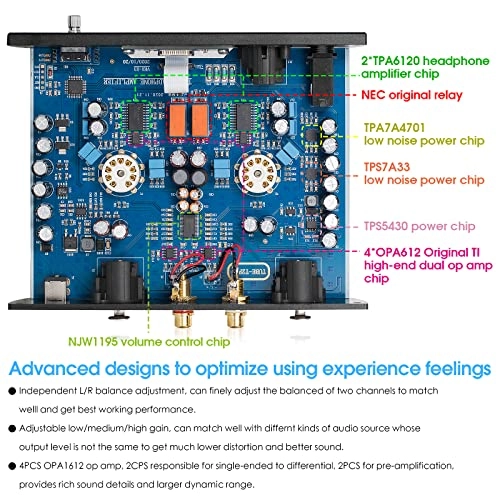 2*TPA6120 headphone amplifier chip

NEC original relay

TPA7A4701 low noise power chip

TPS7A33 low noise power chip

TPS5430 power chip

4*OPA612 Original TI high-end dual op amp chip

NJW1195 volume control chip

Advanced designs to optimize using experience feelings

● Independent L/R balance adjustment, can finely adjust the balanced of two channels to match welll and get best working performance.

● Adjustable low/medium/high gain, can match well with differnt kinds of audio source whose output level is not the same to get much lower distortion and better sound.

● 4PCS OPA1612 op amp, 2CPS responsible for single-ended to differential, 2PCS for pre-amplification, provides rich sound details and larger dynamic range.