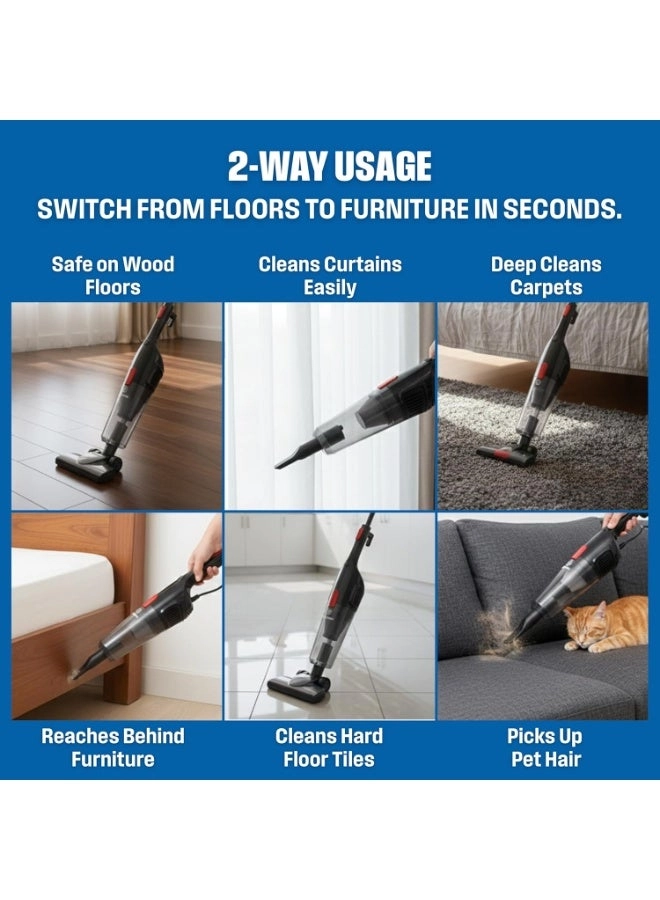 2-WAY USAGE
SWITCH FROM FLOORS TO FURNITURE IN SECONDS.

Safe on Wood Floors

Cleans Curtains Easily

Deep Cleans Carpets

Reaches Behind Furniture

Cleans Hard Floor Tiles

Picks Up Pet Hair