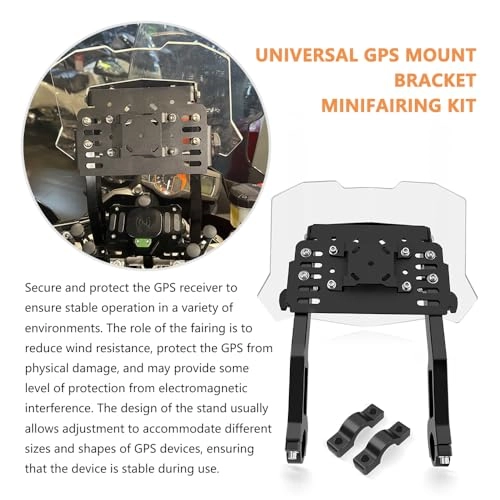 UNIVERSAL GPS MOUNT BRACKET MINIFAIRING KIT

Secure and protect the GPS receiver to ensure stable operation in a variety of environments. The role of the fairing is to reduce wind resistance, protect the GPS from physical damage, and may provide some level of protection from electromagnetic interference. The design of the stand usually allows adjustment to accommodate different sizes and shapes of GPS devices, ensuring that the device is stable during use.