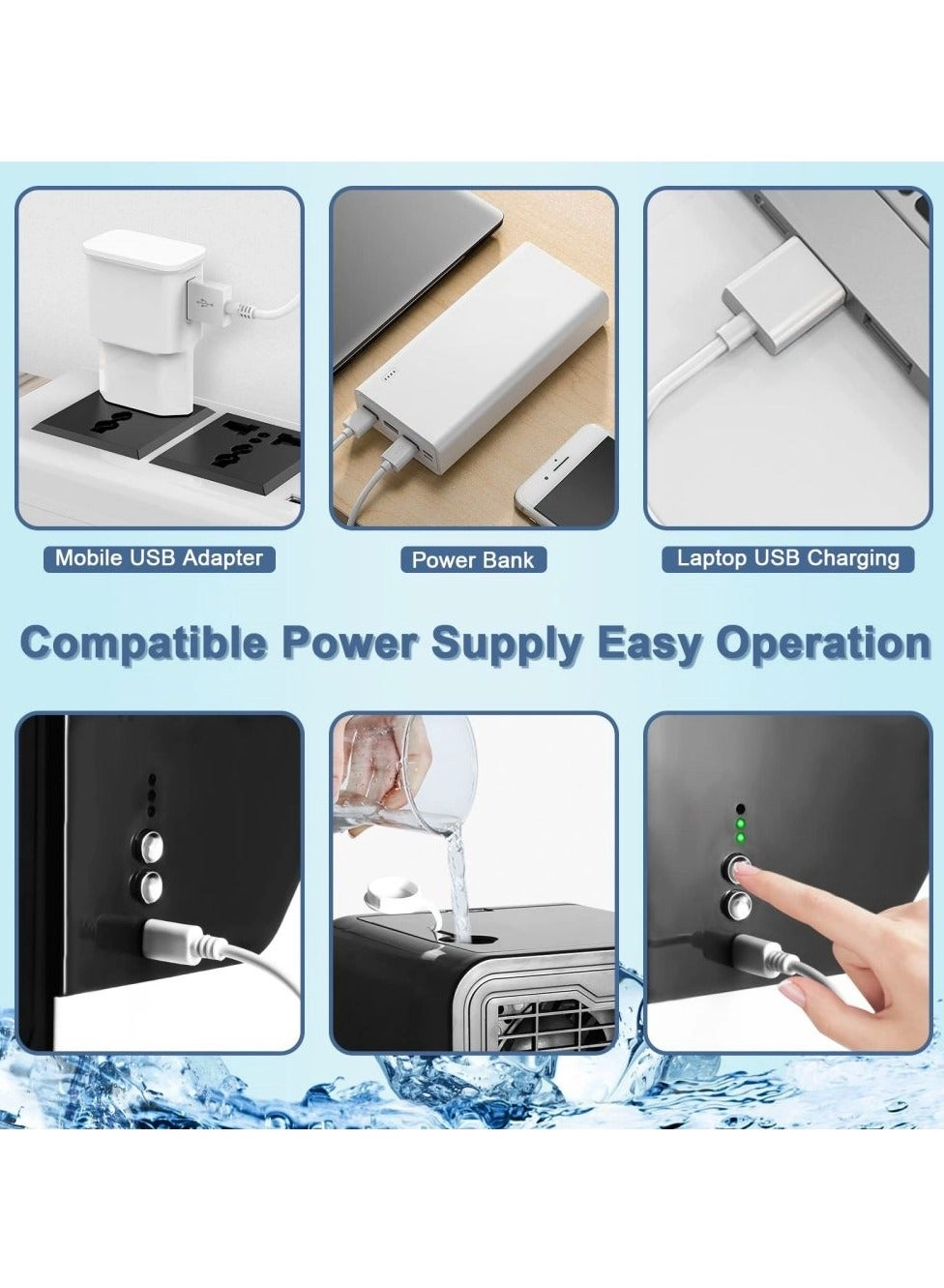 Mobile USB Adapter

Power Bank

Laptop USB Charging

Compatible Power Supply Easy Operation