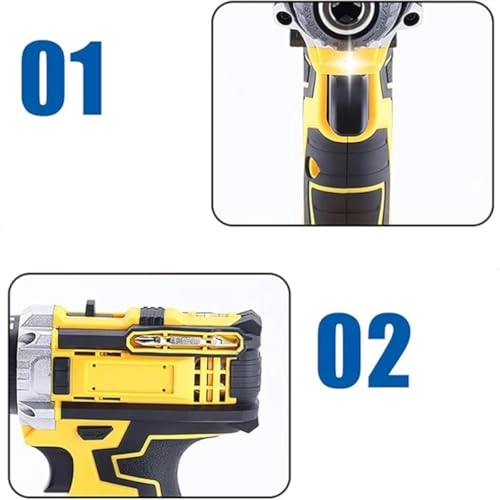 01

02