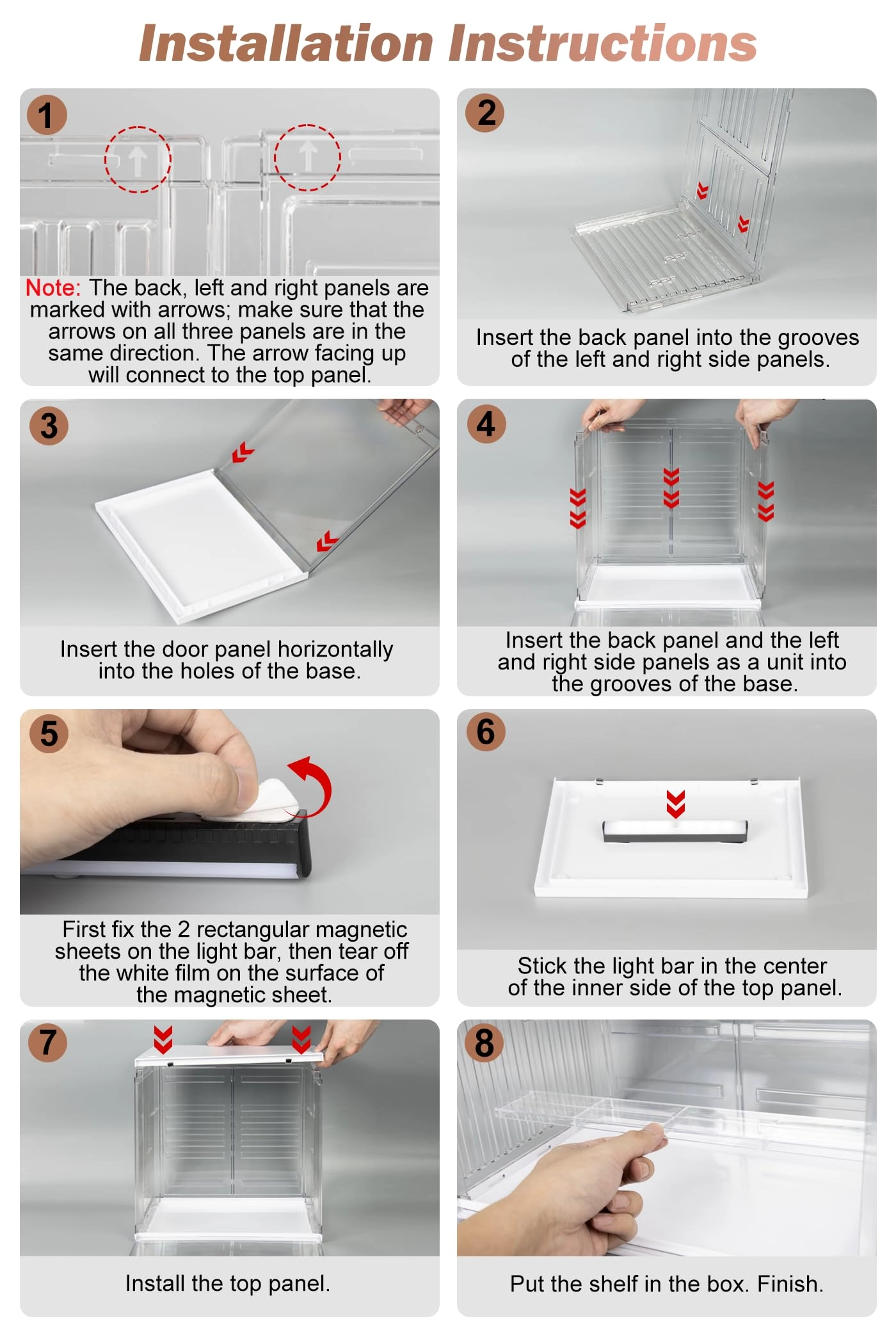 Installation Instructions

1

Note: The back, left and right panels are marked with arrows; make sure that the arrows on all three panels are in the same direction. The arrow facing up will connect to the top panel.

2

Insert the back panel into the grooves of the left and right side panels.

3

Insert the door panel horizontally into the holes of the base.

4

Insert the back panel and the left and right side panels as a unit into the grooves of the base.

5

First fix the 2 rectangular magnetic sheets on the light bar, then tear off the white film on the surface of the magnetic sheet.

6

Stick the light bar in the center of the inner side of the top panel.

7

Install the top panel.

8

Put the shelf in the box. Finish.