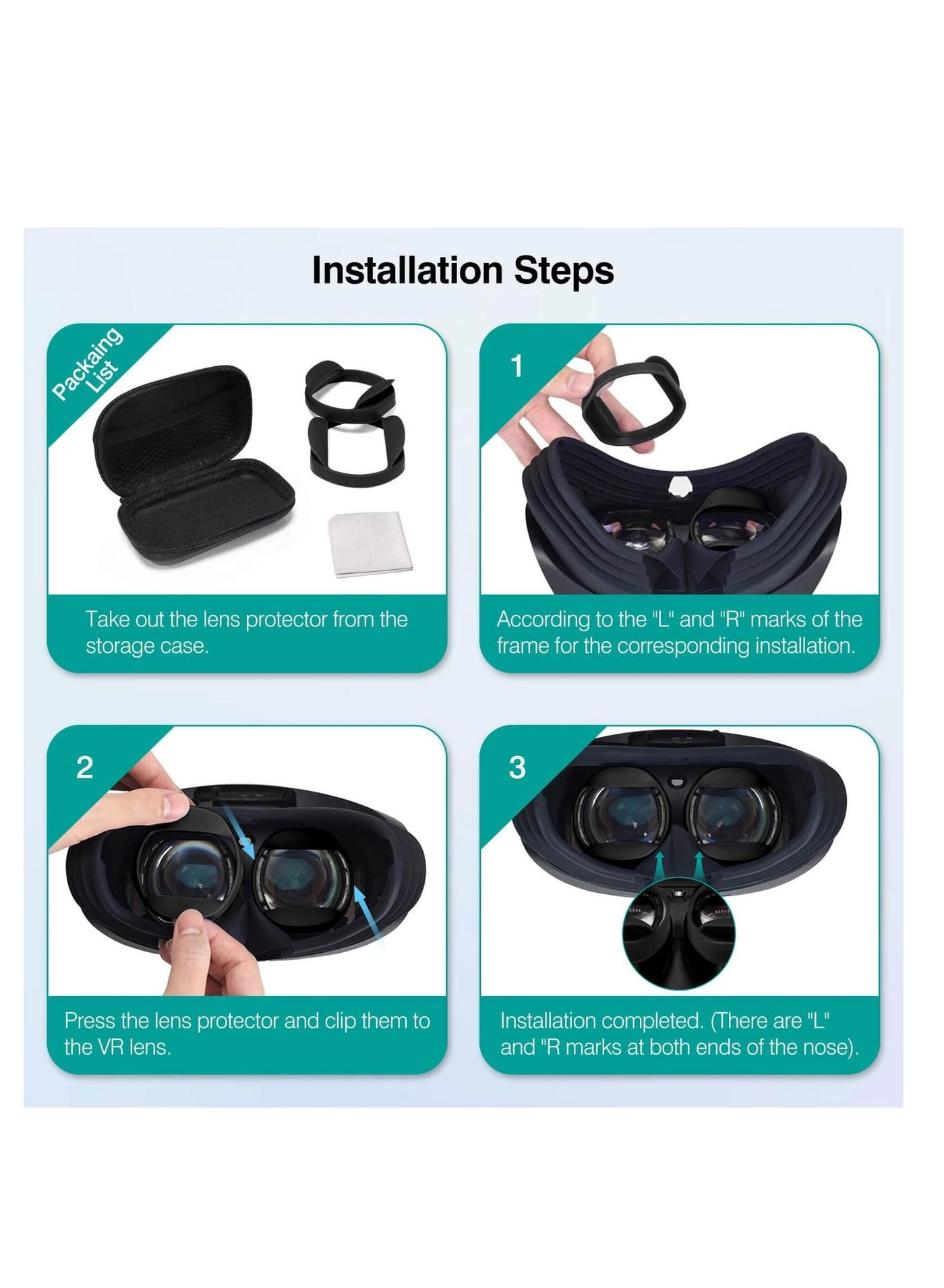 Installation Steps

Packaing List

Take out the lens protector from the storage case.

1

According to the "L" and "R" marks of the frame for the corresponding installation.

2

Press the lens protector and clip them to the VR lens.

3

Installation completed. (There are "L" and "R marks at both ends of the nose).