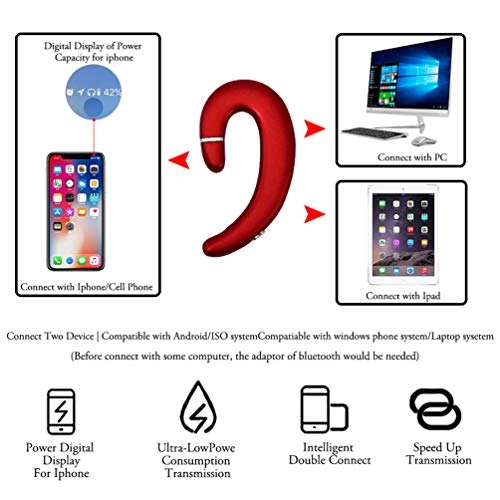 Digital Display of Power Capacity for iphone

42%

Connect with Iphone/Cell Phone

Connect with PC

Connect with Ipad

Connect Two Device | Compatible with Android/ISO systemCompatiable with windows phone system/Laptop sysetem

(Before connect with some computer, the adaptor of bluetooth would be needed)

Power Digital Display For Iphone

Ultra-LowPowe Consumption Transmission

Intelligent Double Connect

Speed Up Transmission