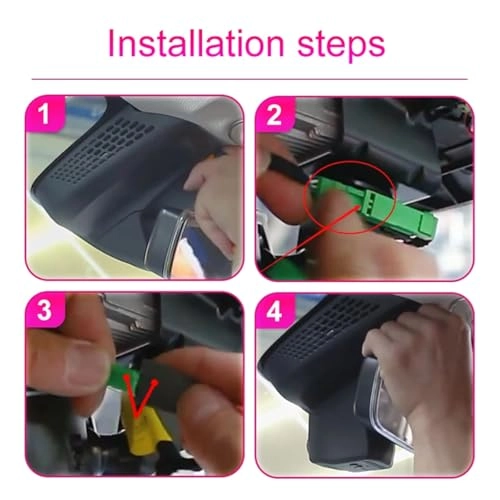 Installation steps

1

2

3

4