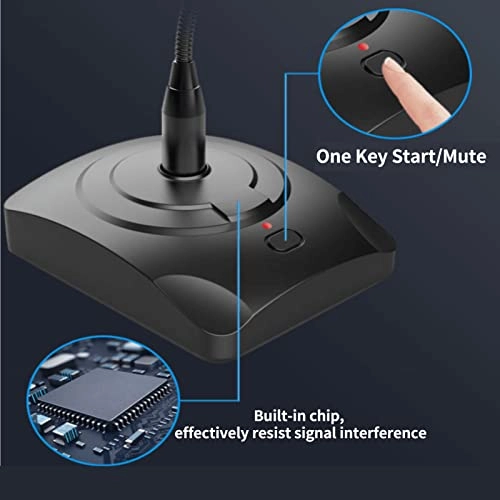 One Key Start/Mute

Built-in chip,
effectively resist signal interference