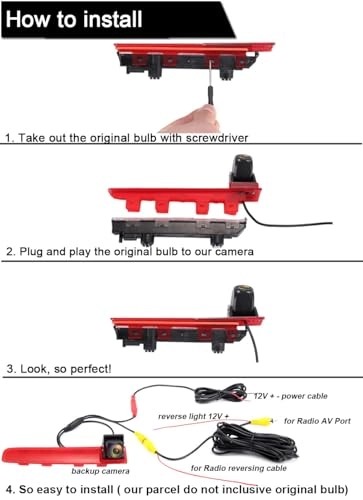 How to install

1. Take out the original bulb with screwdriver

2. Plug and play the original bulb to our camera

3. Look, so perfect!

12V + - power cable

reverse light 12V +

for Radio AV Port

backup camera

for Radio reversing cable

4. So easy to install ( our parcel do not inclusive original bulb)